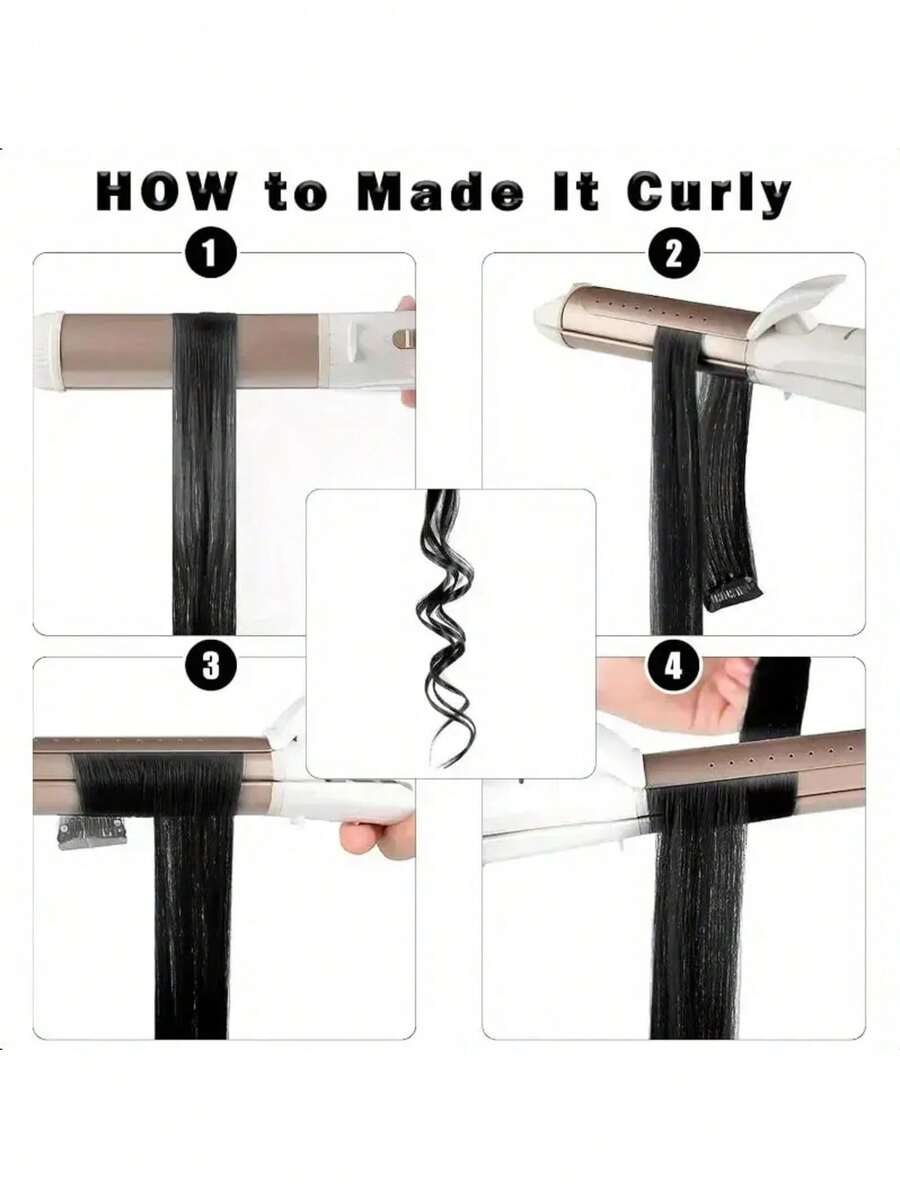 HOW to Made It Curly

1

2

3

4