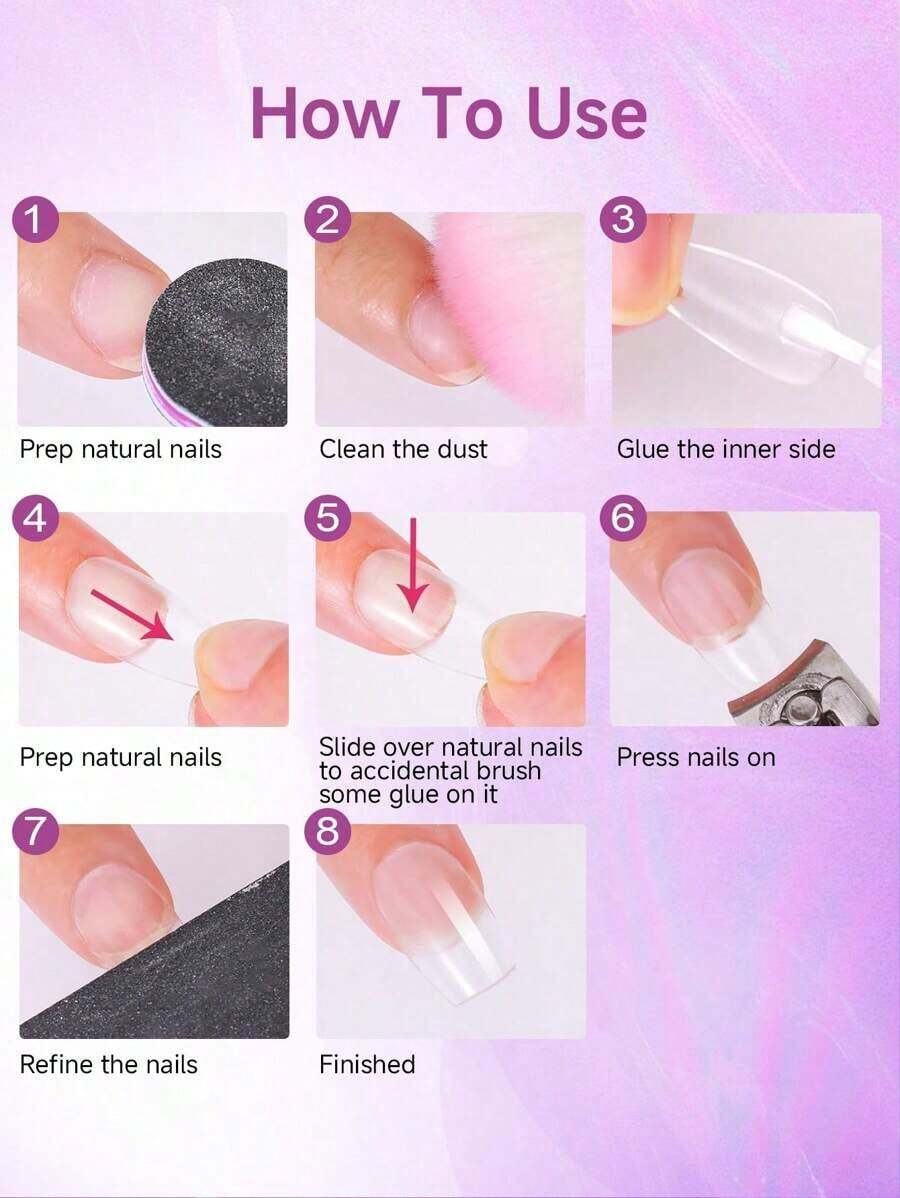 How To Use

1

Prep natural nails

2

Clean the dust

3

Glue the inner side

4

Prep natural nails

5

Slide over natural nails to accidental brush some glue on it

6

Press nails on

7

Refine the nails

8

Finished